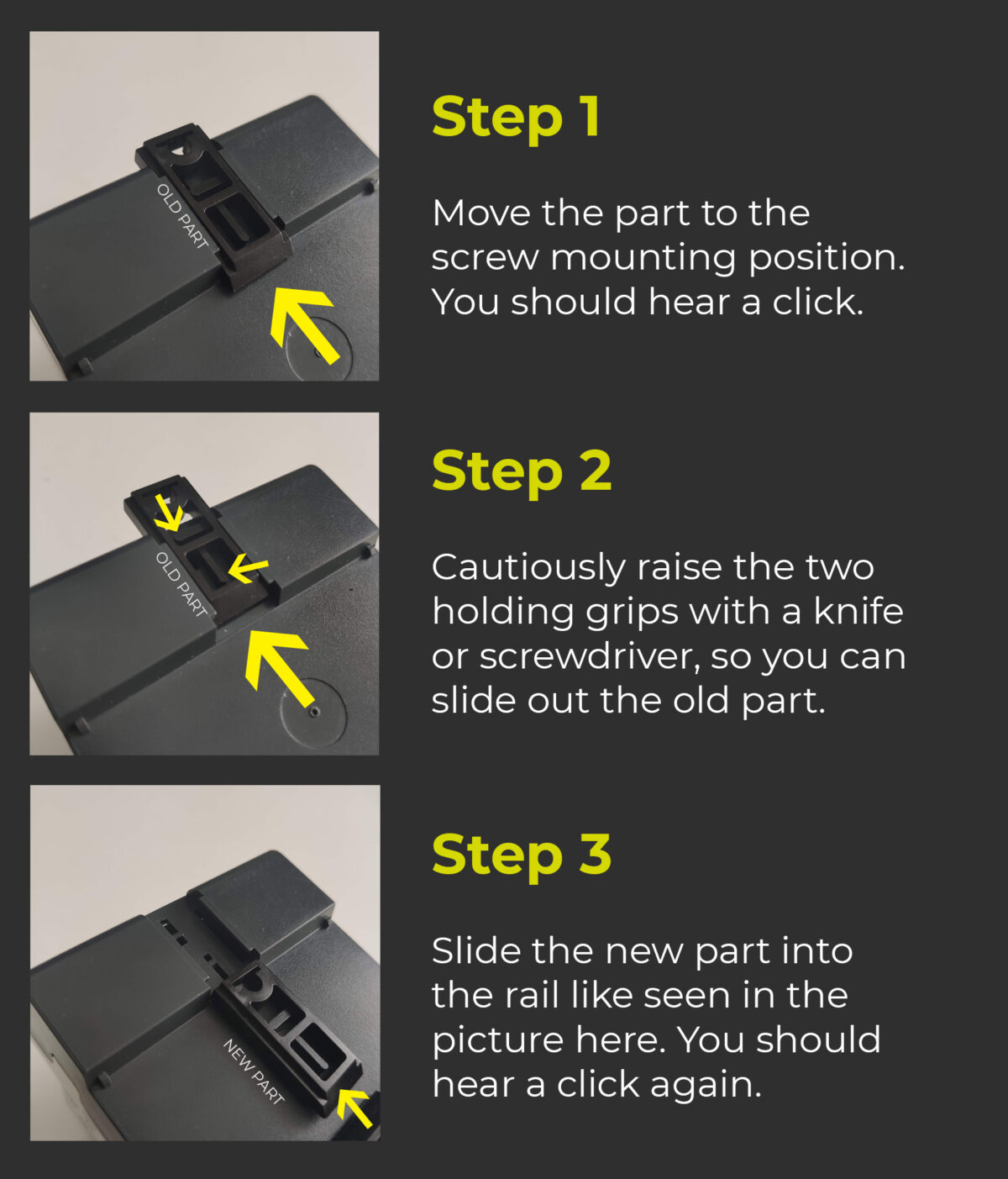 OLD PART

Step 1

Move the part to the screw mounting position. You should hear a click.

OLD PART

Step 2

Cautiously raise the two holding grips with a knife or screwdriver, so you can slide out the old part.

NEW PART

Step 3

Slide the new part into the rail like seen in the picture here. You should hear a click again.